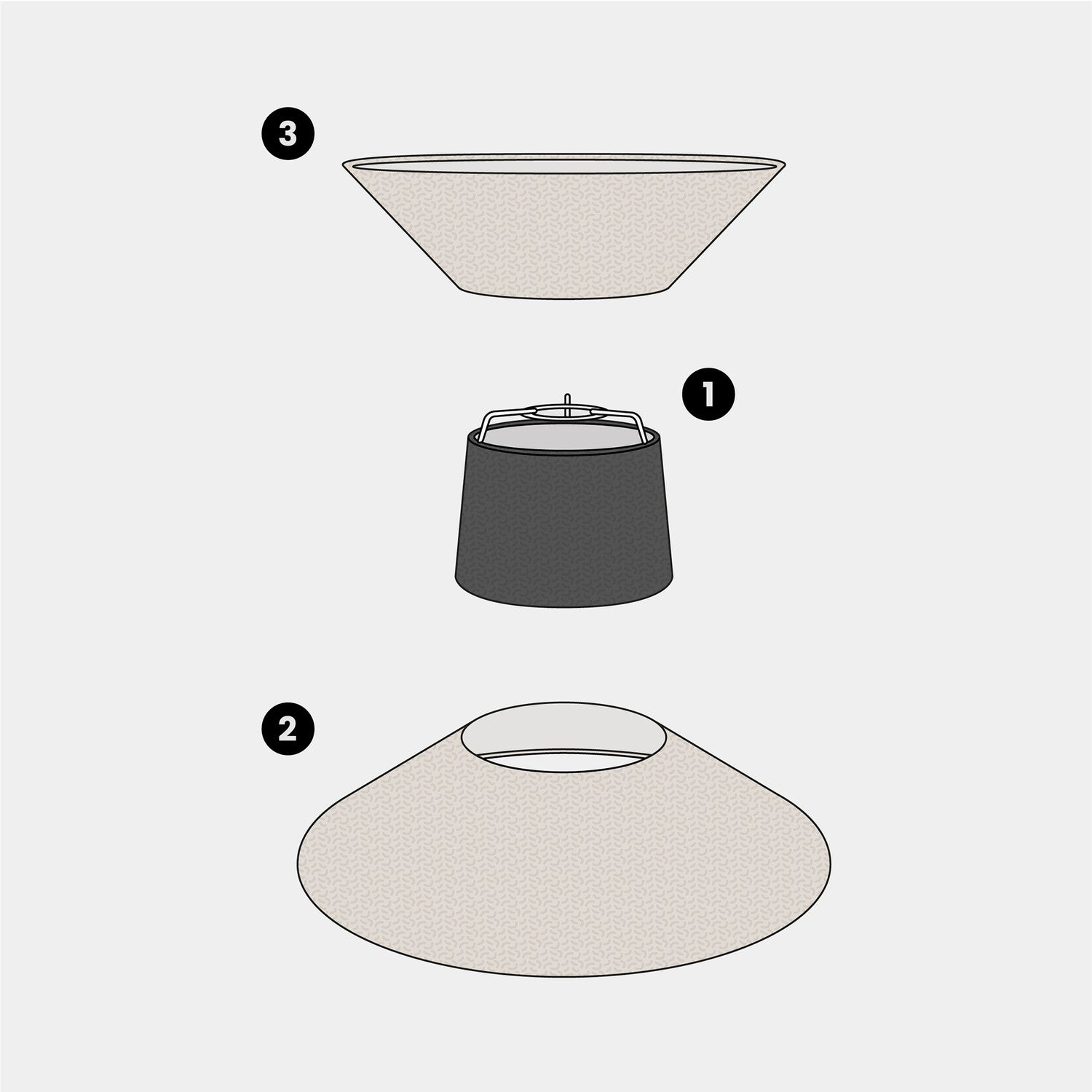 3

1

2